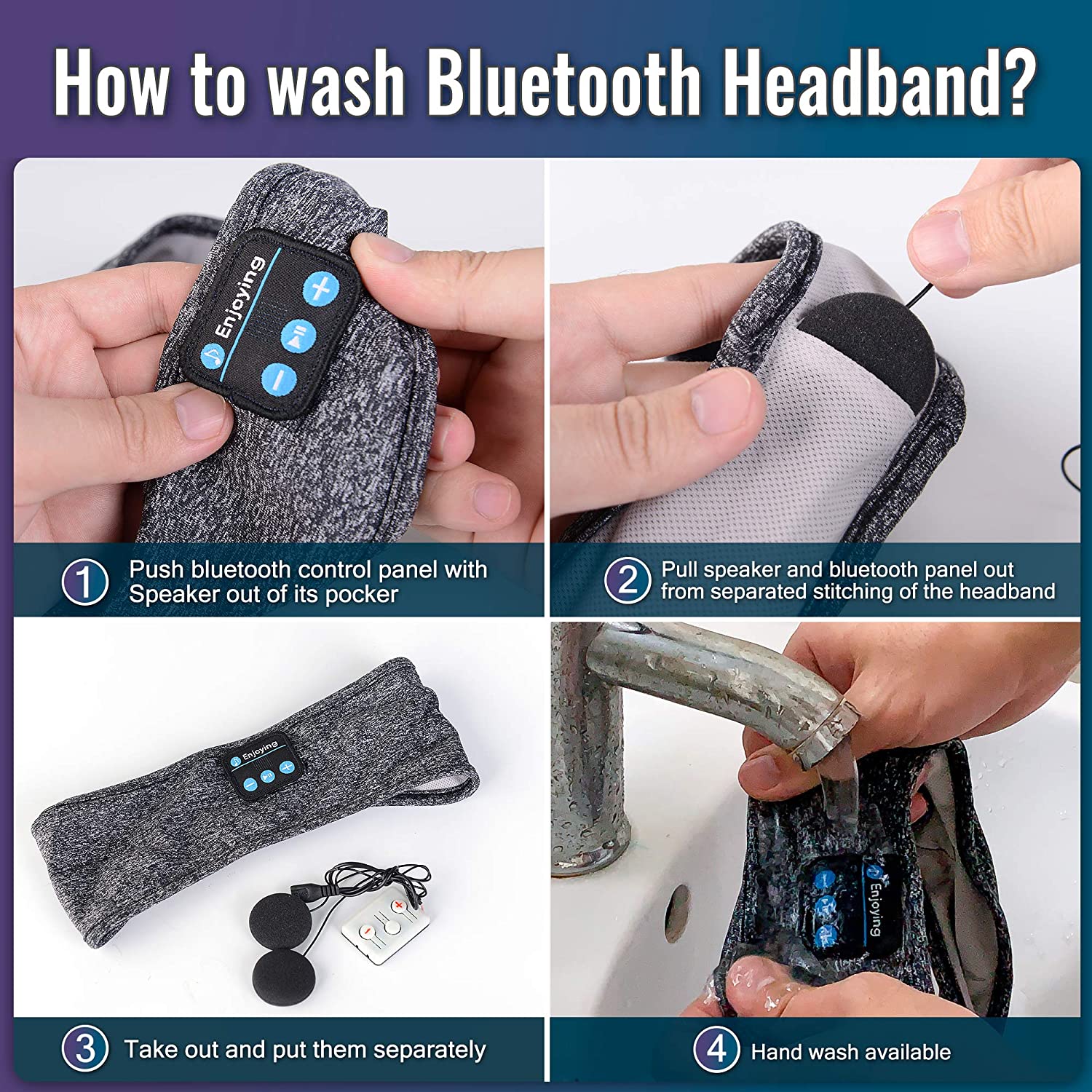 How to wash Bluetooth Headband?

Enjoying

1 Push bluetooth control panel with Speaker out of its pocker

2 Pull speaker and bluetooth panel out from separated stitching of the headband

Enjoying

3 Take out and put them separately

Enjoying

4 Hand wash available